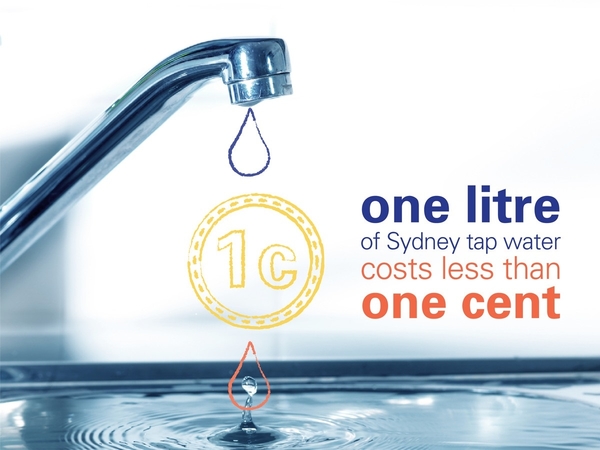 1c

one litre
of Sydney tap water
costs less than
one cent